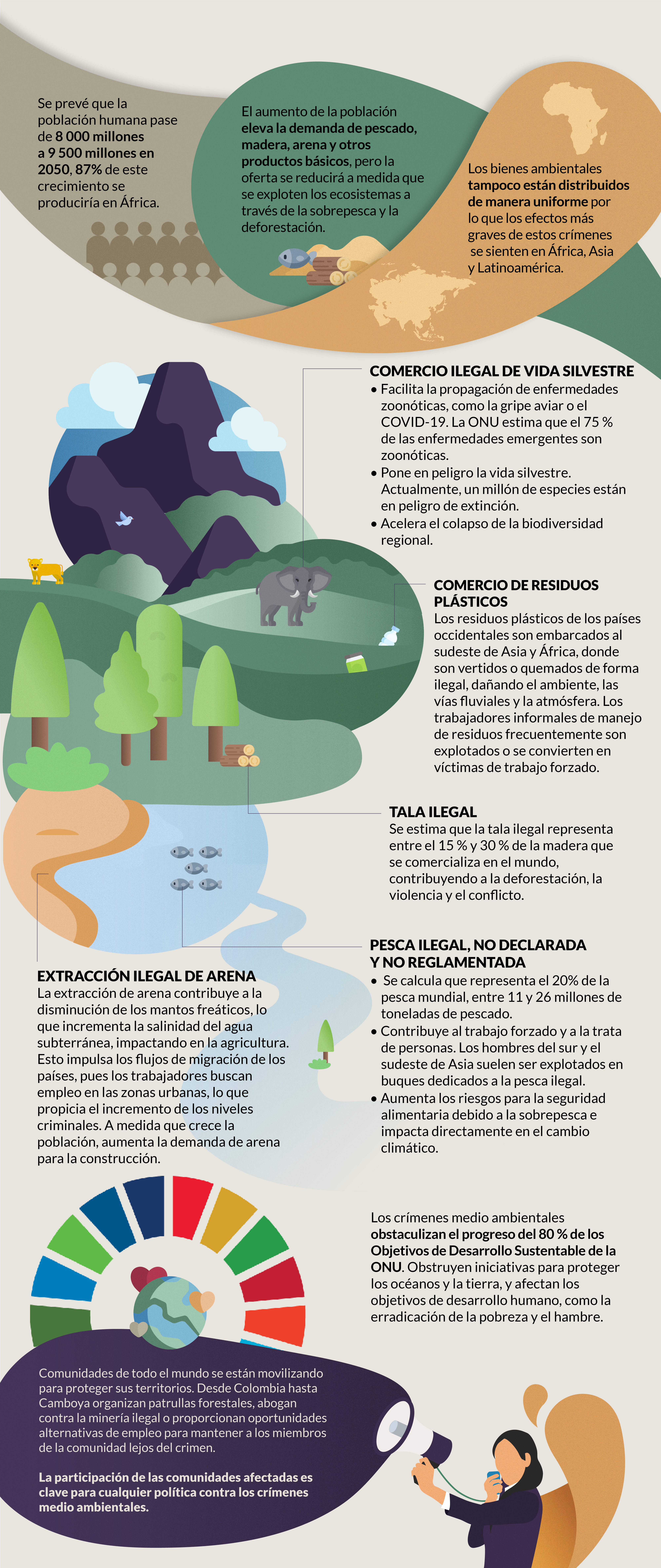 Se prevé que la población humana pase de 8 000 millones a 9 500 millones en 2050, 87% de este crecimiento se produciría en África.

El aumento de la población eleva la demanda de pescado, madera, arena y otros productos básicos, pero la oferta se reducirá a medida que se exploten los ecosistemas a través de la sobrepesca y la deforestación.

Los bienes ambientales tampoco están distribuidos de manera uniforme por lo que los efectos más graves de estos crímenes se sienten en África, Asia y Latinoamérica.

COMERCIO ILEGAL DE VIDA SILVESTRE
• Facilita la propagación de enfermedades zoonóticas, como la gripe aviar o el COVID-19. La ONU estima que el 75 % de las enfermedades emergentes son zoonóticas.
• Pone en peligro la vida silvestre. Actualmente, un millón de especies están en peligro de extinción.
• Acelera el colapso de la biodiversidad regional.

COMERCIO DE RESIDUOS PLÁSTICOS
Los residuos plásticos de los países occidentales son embarcados al sudeste de Asia y África, donde son vertidos o quemados de forma ilegal, dañando el ambiente, las vías fluviales y la atmósfera. Los trabajadores informales de manejo de residuos frecuentemente son explotados o se convierten en víctimas de trabajo forzado.

TALA ILEGAL
Se estima que la tala ilegal representa entre el 15 % y 30 % de la madera que se comercializa en el mundo, contribuyendo a la deforestación, la violencia y el conflicto.

PESCA ILEGAL, NO DECLARADA Y NO REGLAMENTADA
• Se calcula que representa el 20% de la pesca mundial, entre 11 y 26 millones de toneladas de pescado.
• Contribuye al trabajo forzado y a la trata de personas. Los hombres del sur y el sudeste de Asia suelen ser explotados en buques dedicados a la pesca ilegal.
• Aumenta los riesgos para la seguridad alimentaria debido a la sobrepesca e impacta directamente en el cambio climático.

EXTRACCIÓN ILEGAL DE ARENA
La extracción de arena contribuye a la disminución de los mantos freáticos, lo que incrementa la salinidad del agua subterránea, impactando en la agricultura. Esto impulsa los flujos de migración de los países, pues los trabajadores buscan empleo en las zonas urbanas, lo que propicia el incremento de los niveles criminales. A medida que crece la población, aumenta la demanda de arena para la construcción.

Los crímenes medio ambientales obstaculizan el progreso del 80 % de los Objetivos de Desarrollo Sustentable de la ONU. Obstruyen iniciativas para proteger los océanos y la tierra, y afectan los objetivos de desarrollo humano, como la erradicación de la pobreza y el hambre.

Comunidades de todo el mundo se están movilizando para proteger sus territorios. Desde Colombia hasta Camboya organizan patrullas forestales, abogan contra la minería ilegal o proporcionan oportunidades alternativas de empleo para mantener a los miembros de la comunidad lejos del crimen.

La participación de las comunidades afectadas es clave para cualquier política contra los crímenes medio ambientales.