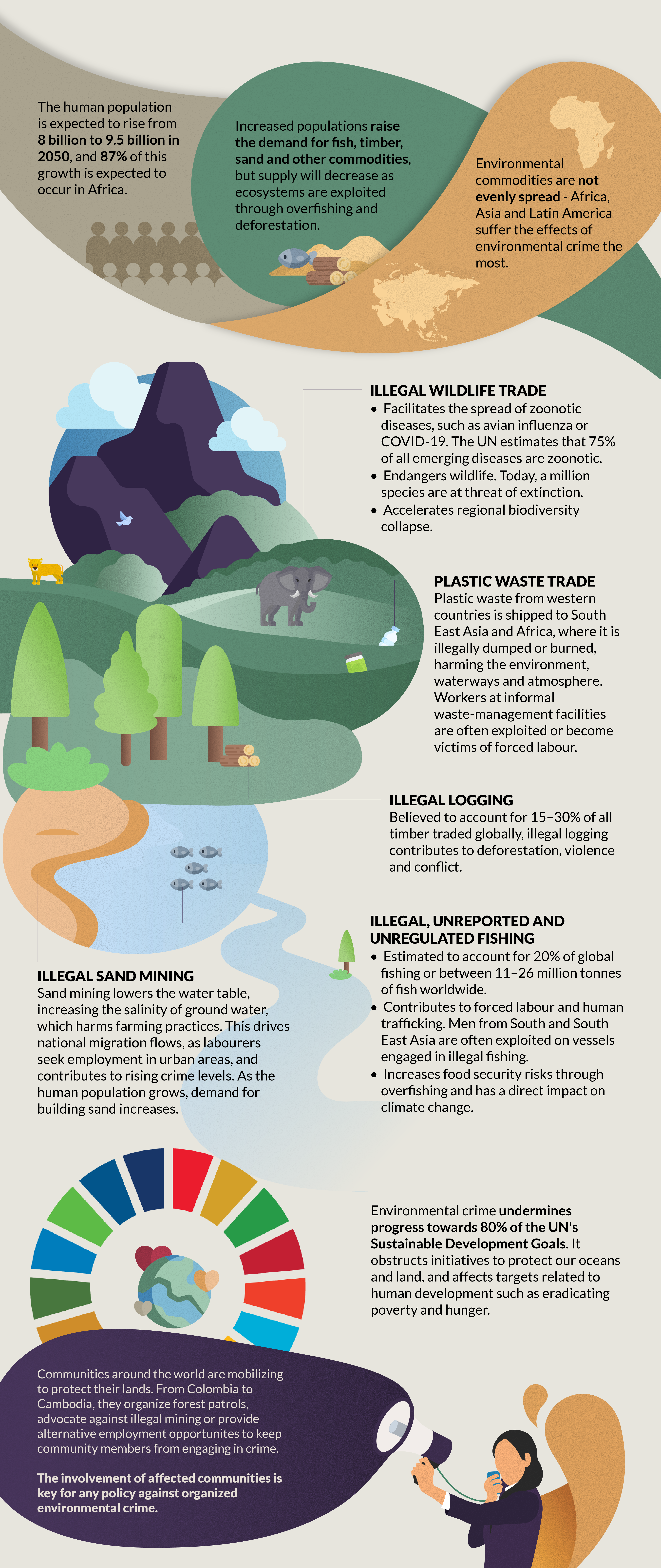 The human population is expected to rise from 8 billion to 9.5 billion in 2050, and 87% of this growth is expected to occur in Africa.

Increased populations raise the demand for fish, timber, sand and other commodities, but supply will decrease as ecosystems are exploited through overfishing and deforestation.

Environmental commodities are not evenly spread - Africa, Asia and Latin America suffer the effects of environmental crime the most.

ILLEGAL WILDLIFE TRADE
• Facilitates the spread of zoonotic diseases, such as avian influenza or COVID-19. The UN estimates that 75% of all emerging diseases are zoonotic.
• Endangers wildlife. Today, a million species are at threat of extinction.
• Accelerates regional biodiversity collapse.

PLASTIC WASTE TRADE
Plastic waste from western countries is shipped to South East Asia and Africa, where it is illegally dumped or burned, harming the environment, waterways and atmosphere. Workers at informal waste-management facilities are often exploited or become victims of forced labour.

ILLEGAL LOGGING
Believed to account for 15–30% of all timber traded globally, illegal logging contributes to deforestation, violence and conflict.

ILLEGAL, UNREPORTED AND UNREGULATED FISHING
• Estimated to account for 20% of global fishing or between 11–26 million tonnes of fish worldwide.
• Contributes to forced labour and human trafficking. Men from South and South East Asia are often exploited on vessels engaged in illegal fishing.
• Increases food security risks through overfishing and has a direct impact on climate change.

ILLEGAL SAND MINING
Sand mining lowers the water table, increasing the salinity of ground water, which harms farming practices. This drives national migration flows, as labourers seek employment in urban areas, and contributes to rising crime levels. As the human population grows, demand for building sand increases.

Environmental crime undermines progress towards 80% of the UN's Sustainable Development Goals. It obstructs initiatives to protect our oceans and land, and affects targets related to human development such as eradicating poverty and hunger.

Communities around the world are mobilizing to protect their lands. From Colombia to Cambodia, they organize forest patrols, advocate against illegal mining or provide alternative employment opportunites to keep community members from engaging in crime.

The involvement of affected communities is key for any policy against organized environmental crime.